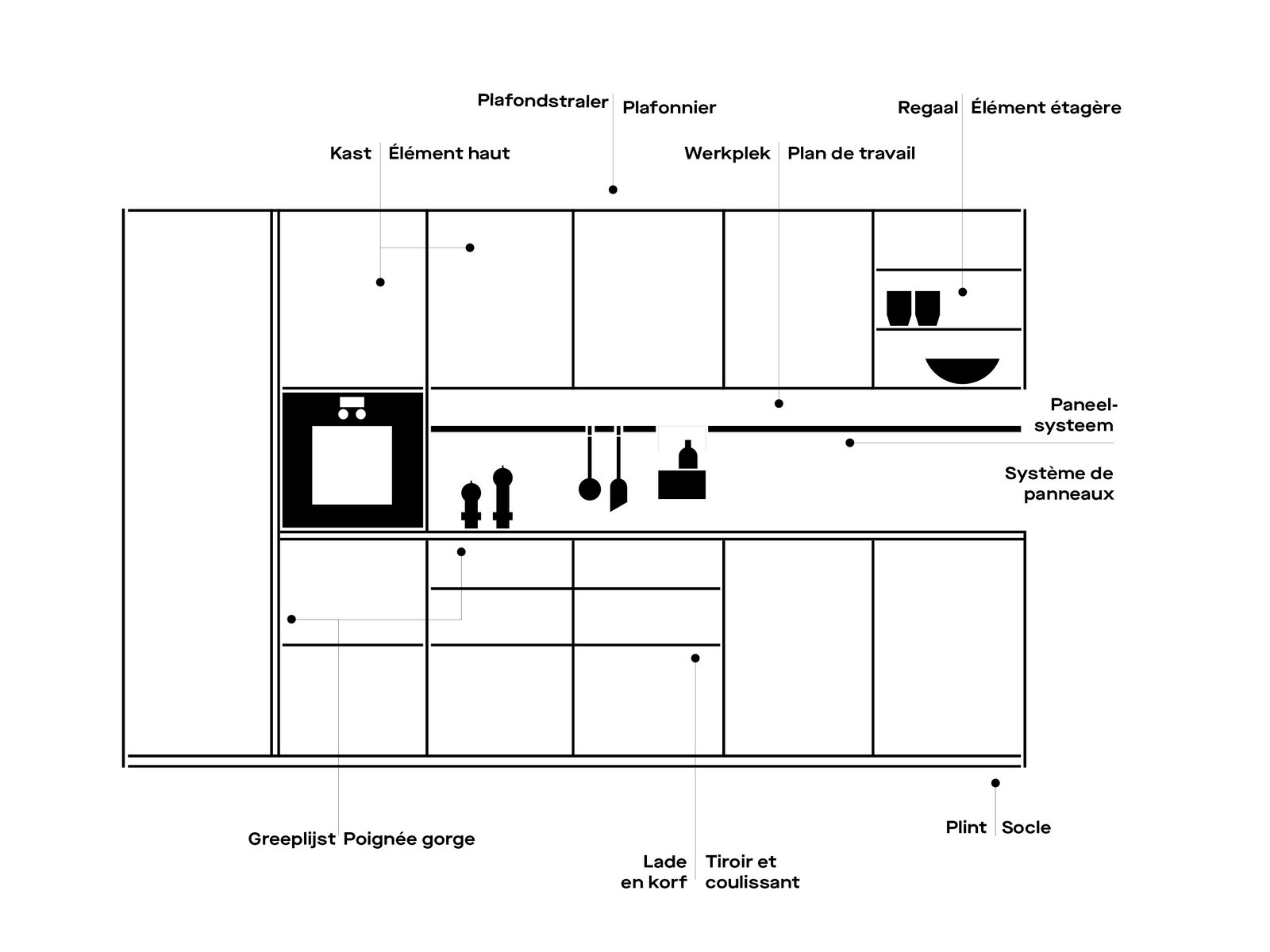 Plafondstraler Plafonnier

Regaal Élément étagère

Kast Élément haut

Werkplek Plan de travail

Paneel-systeem

Système de panneaux

Greeplijst Poignée gorge

Lade en korf

Tiroir et coulissant

Plint Socle